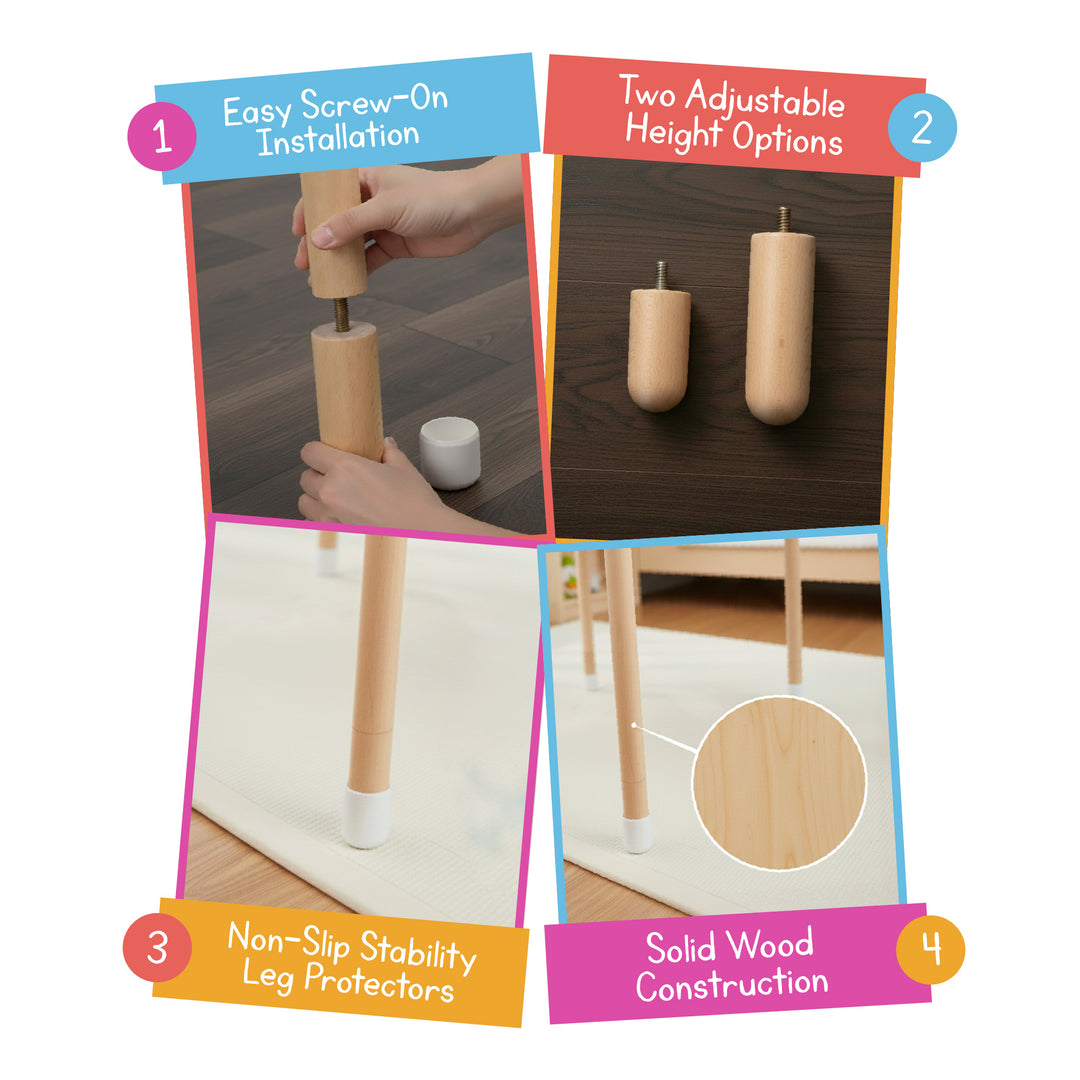 1 Easy Screw-On Installation

Two Adjustable Height Options 2

3 Non-Slip Stability Leg Protectors

Solid Wood Construction 4