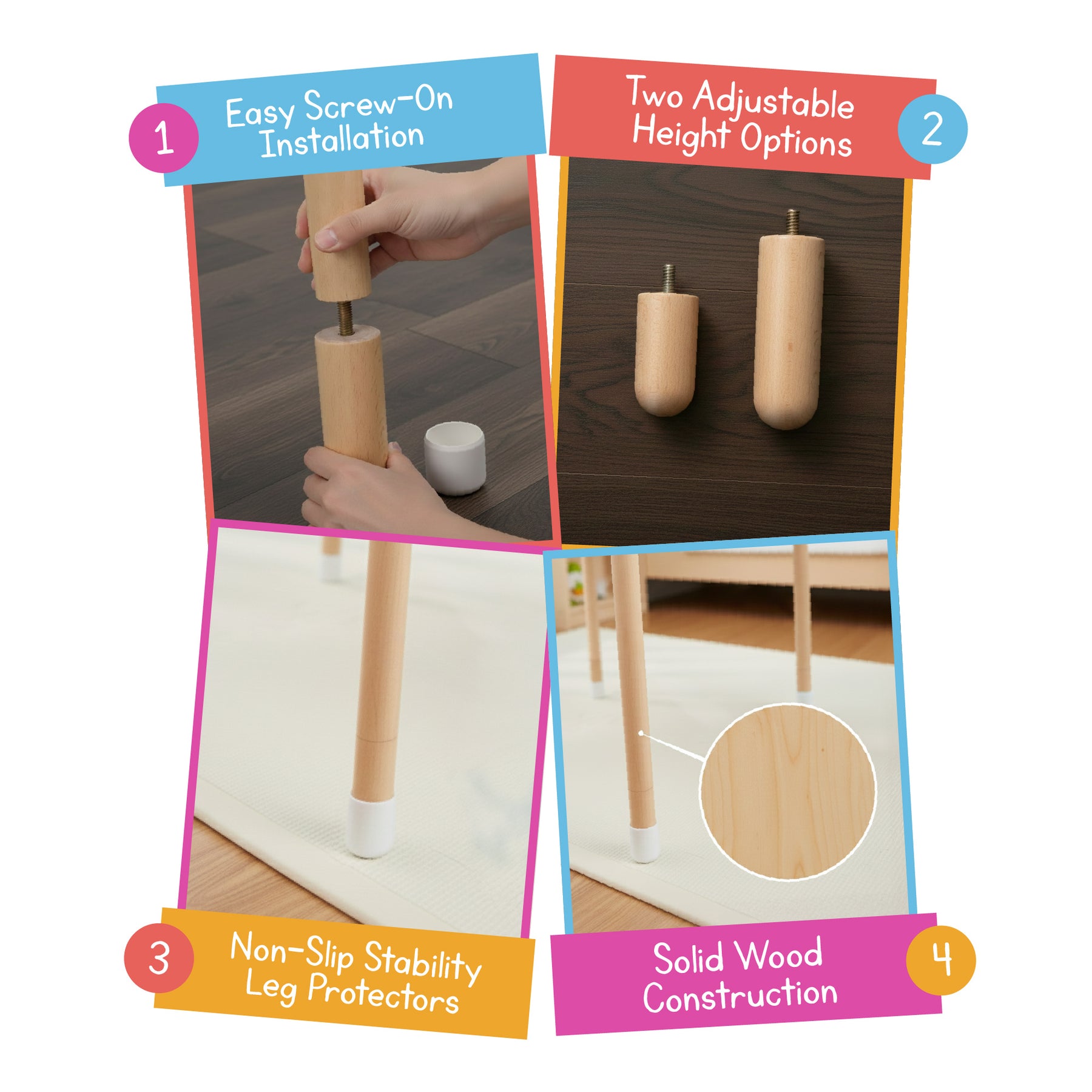 1 Easy Screw-On Installation

Two Adjustable Height Options 2

3 Non-Slip Stability Leg Protectors

Solid Wood Construction 4